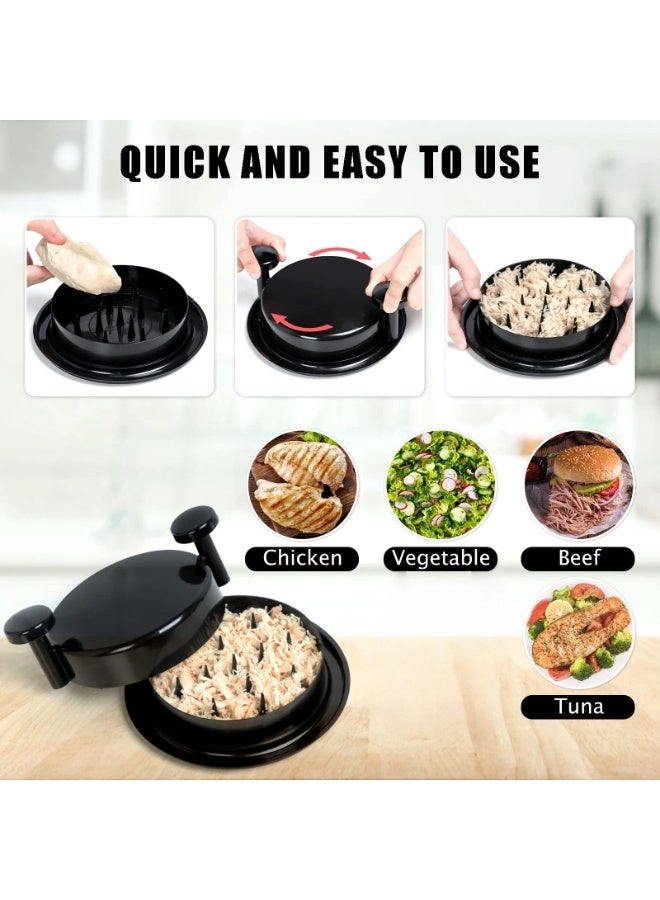 QUICK AND EASY TO USE

Chicken

Vegetable

Beef

Tuna